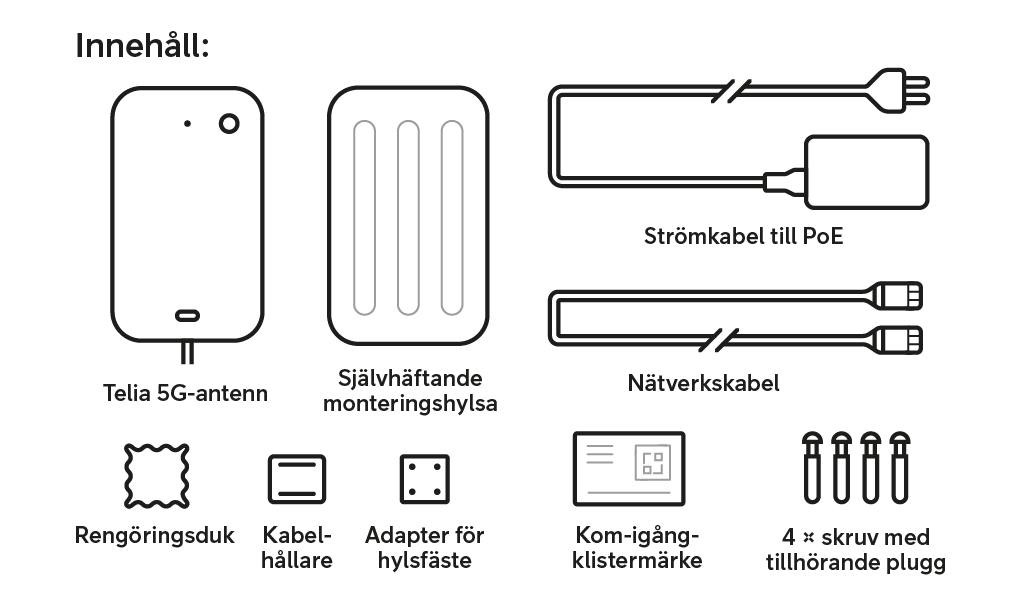 Innehåll:

Telia 5G-antenn

Självhäftande monteringshylsa

Strömkabel till PoE

Nätverkskabel

Rengöringsduk

Kabelhållare

Adapter för hylsfäste

Kom-igång-klistermärke

4 × skruv med tillhörande plugg